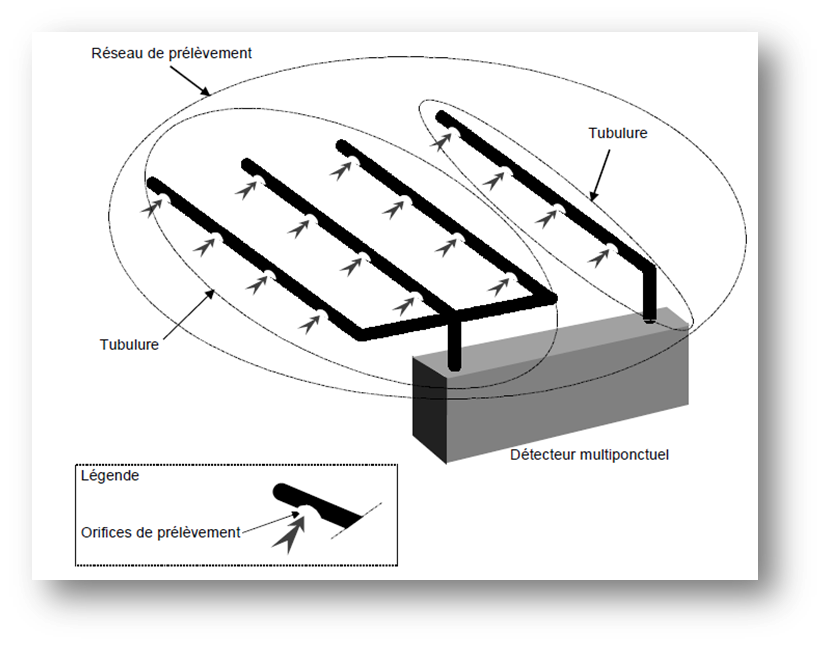 Réseau de prélèvement

Tubulure

Tubulure

Détecteur multiponctuel

Légende

Orifices de prélèvement